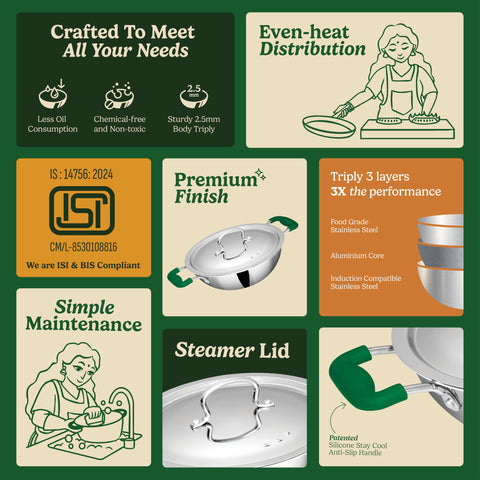 Crafted To Meet
All Your Needs

Less Oil Consumption

Chemical-free and Non-toxic

2.5 mm

Sturdy 2.5mm Body Triply

Even-heat
Distribution

IS : 14756: 2024

ISI

CM/L-8530108816

We are ISI & BIS Compliant

Premium
Finish

Triply 3 layers
3X the performance

Food Grade Stainless Steel

Aluminium Core

Induction Compatible Stainless Steel

Simple
Maintenance

Steamer Lid

Patented
Silicone Stay Cool Anti-Slip Handle