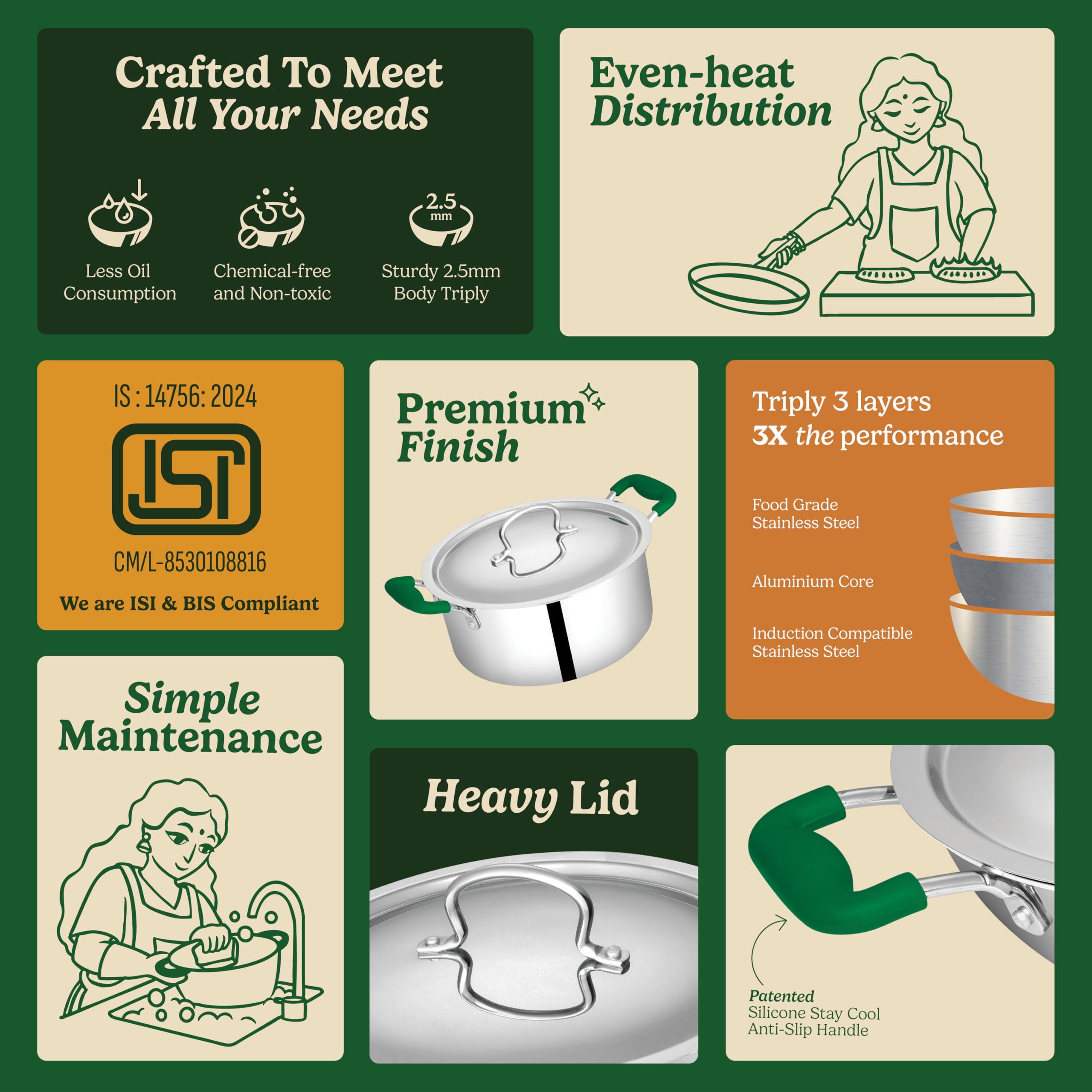 Crafted To Meet
All Your Needs

Less Oil Consumption

Chemical-free and Non-toxic

2.5 mm

Sturdy 2.5mm Body Triply

Even-heat
Distribution

IS : 14756: 2024

ISI

CM/L-8530108816

We are ISI & BIS Compliant

Premium
Finish

Triply 3 layers
3X the performance

Food Grade Stainless Steel

Aluminium Core

Induction Compatible Stainless Steel

Simple
Maintenance

Heavy Lid

Patented
Silicone Stay Cool
Anti-Slip Handle