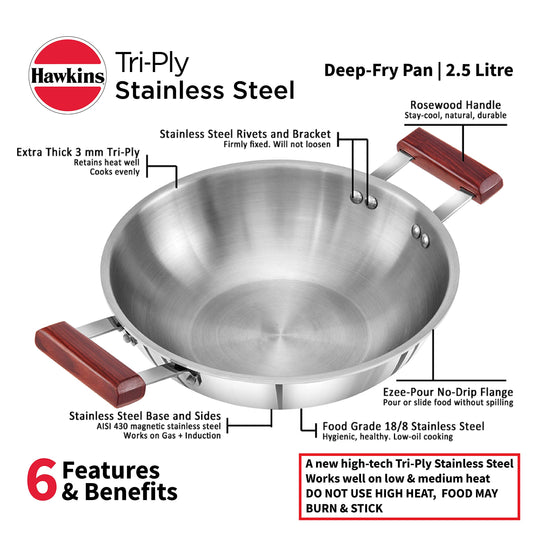 Hawkins

Tri-Ply
Stainless Steel

Deep-Fry Pan | 2.5 Litre

Rosewood Handle
Stay-cool, natural, durable

Stainless Steel Rivets and Bracket
Firmly fixed. Will not loosen

Extra Thick 3 mm Tri-Ply
Retains heat well
Cooks evenly

Ezee-Pour No-Drip Flange
Pour or slide food without spilling

Stainless Steel Base and Sides
AISI 430 magnetic stainless steel
Works on Gas + Induction

Food Grade 18/8 Stainless Steel
Hygienic, healthy. Low-oil cooking

6 Features & Benefits

A new high-tech Tri-Ply Stainless Steel
Works well on low & medium heat
DO NOT USE HIGH HEAT, FOOD MAY BURN & STICK