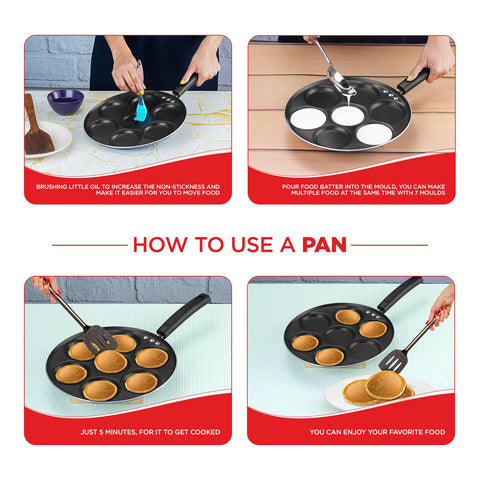 BRUSHING LITTLE OIL TO INCREASE THE NON-STICKNESS AND MAKE IT EASIER FOR YOU TO MOVE FOOD

POUR FOOD BATTER INTO THE MOULD, YOU CAN MAKE MULTIPLE FOOD AT THE SAME TIME WITH 7 MOULDS

HOW TO USE A PAN

JUST 5 MINUTES, FOR IT TO GET COOKED

YOU CAN ENJOY YOUR FAVORITE FOOD