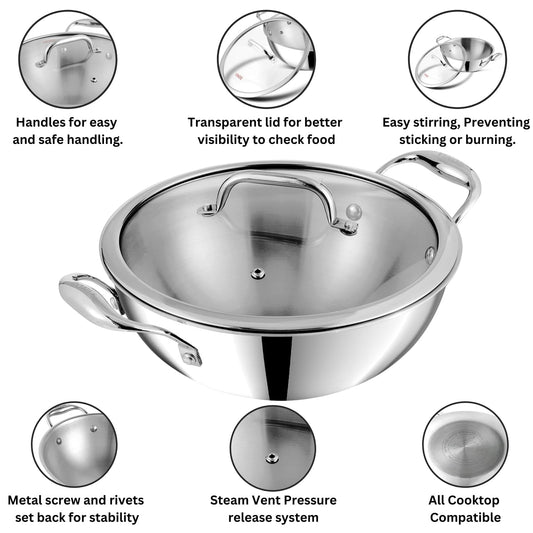 Handles for easy and safe handling.

Transparent lid for better visibility to check food

Easy stirring, Preventing sticking or burning.

Metal screw and rivets set back for stability

Steam Vent Pressure release system

All Cooktop Compatible