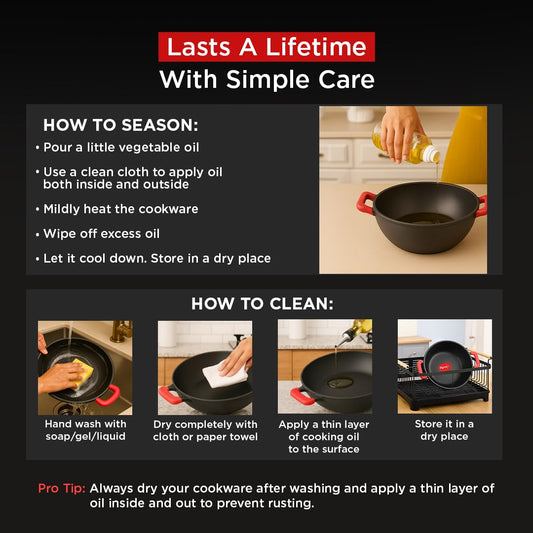 Lasts A Lifetime
With Simple Care

HOW TO SEASON:
• Pour a little vegetable oil
• Use a clean cloth to apply oil both inside and outside
• Mildly heat the cookware
• Wipe off excess oil
• Let it cool down. Store in a dry place

HOW TO CLEAN:

Hand wash with soap/gel/liquid

Dry completely with cloth or paper towel

Apply a thin layer of cooking oil to the surface

Store it in a dry place

Pro Tip: Always dry your cookware after washing and apply a thin layer of oil inside and out to prevent rusting.