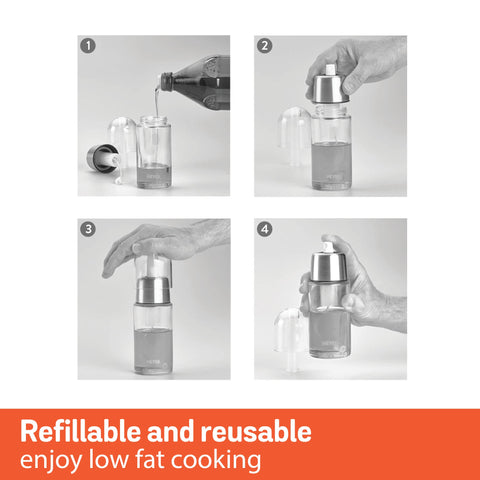 1

2

3

4

Refillable and reusable
enjoy low fat cooking