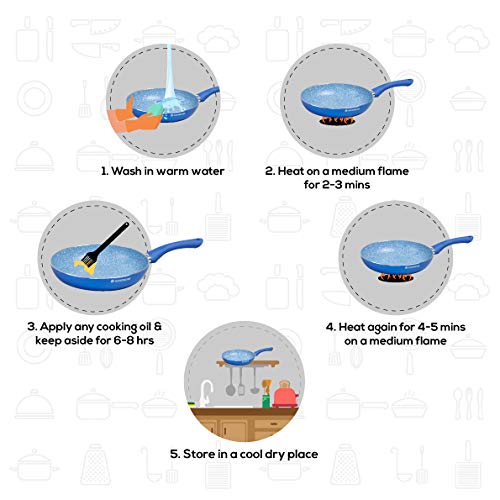 1. Wash in warm water

2. Heat on a medium flame for 2-3 mins

3. Apply any cooking oil & keep aside for 6-8 hrs

4. Heat again for 4-5 mins on a medium flame

5. Store in a cool dry place